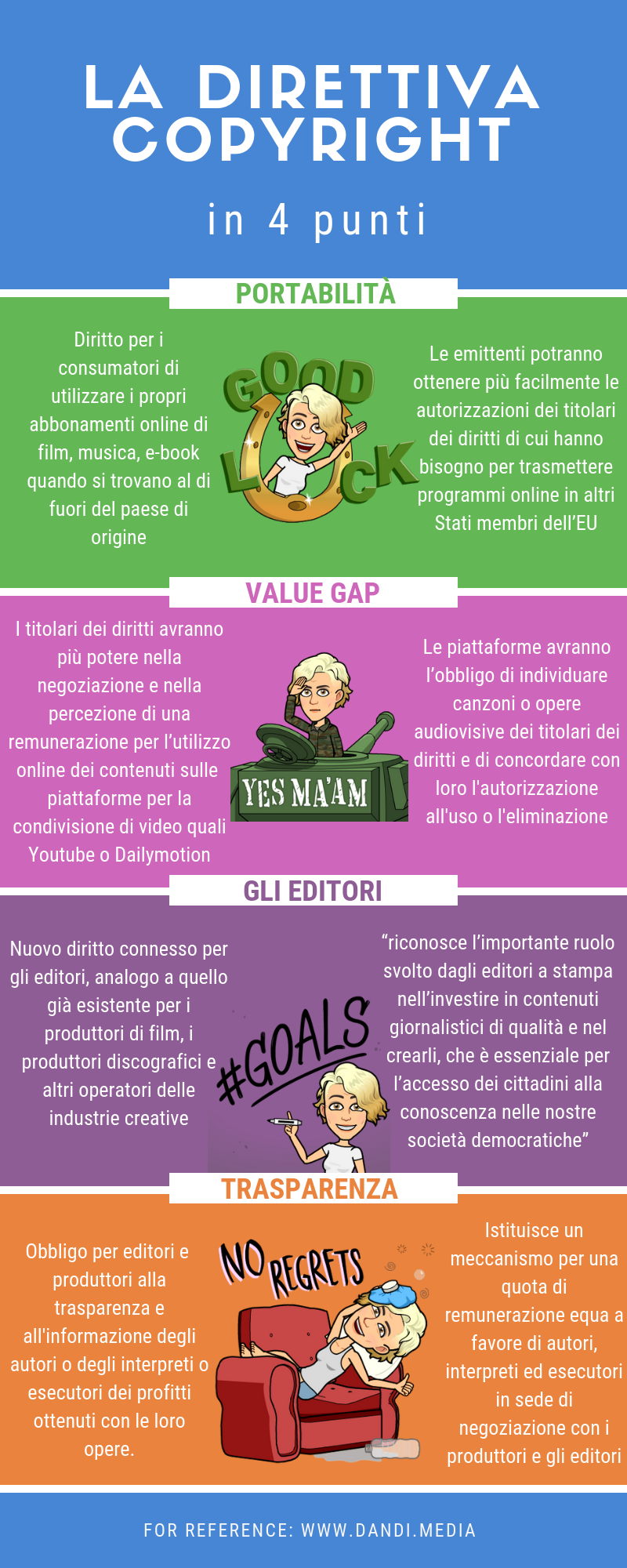 LA DIRETTIVA COPYRIGHT

in 4 punti

PORTABILITÀ

Diritto per i consumatori di utilizzare i propri abbonamenti online di film, musica, e-book quando si trovano al di fuori del paese di origine

GOOD LUCK

Le emittenti potranno ottenere più facilmente le autorizzazioni dei titolari dei diritti di cui hanno bisogno per trasmettere programmi online in altri Stati membri dell'EU

VALUE GAP

I titolari dei diritti avranno più potere nella negoziazione e nella percezione di una remunerazione per l'utilizzo online dei contenuti sulle piattaforme per la condivisione di video quali Youtube o Dailymotion

YES MA'AM

Le piattaforme avranno l'obbligo di individuare canzoni o opere audiovisive dei titolari dei diritti e di concordare con loro l'autorizzazione all'uso o l'eliminazione

GLI EDITORI

Nuovo diritto connesso per gli editori, analogo a quello già esistente per i produttori di film, i produttori discografici e altri operatori delle industrie creative

#GOALS

"riconosce l'importante ruolo svolto dagli editori a stampa nell'investire in contenuti giornalistici di qualità e nel crearli, che è essenziale per l'accesso dei cittadini alla conoscenza nelle nostre società democratiche"

TRASPARENZA

Obbligo per editori e produttori alla trasparenza e all'informazione degli autori o degli interpreti o esecutori dei profitti ottenuti con le loro opere.

NO REGRETS

Istituisce un meccanismo per una quota di remunerazione equa a favore di autori, interpreti ed esecutori in sede di negoziazione con i produttori e gli editori

FOR REFERENCE: WWW.DANDI.MEDIA